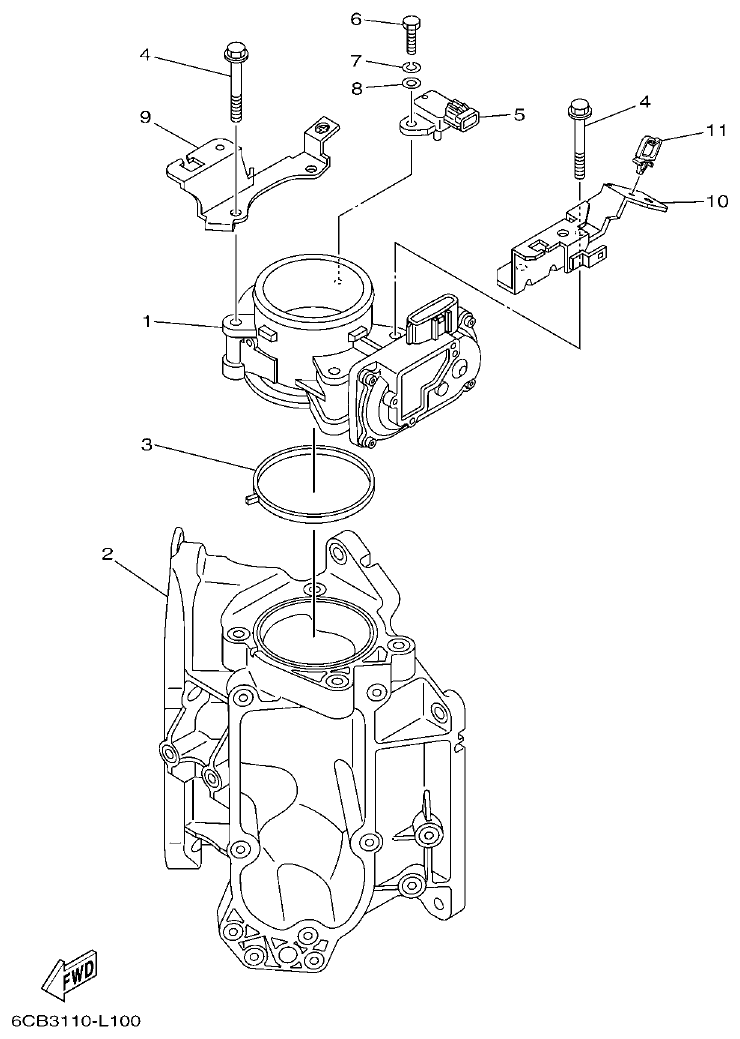 6
4
7
8
5
9
4
11
10
1
3
2
FWD
6CB3110-L100